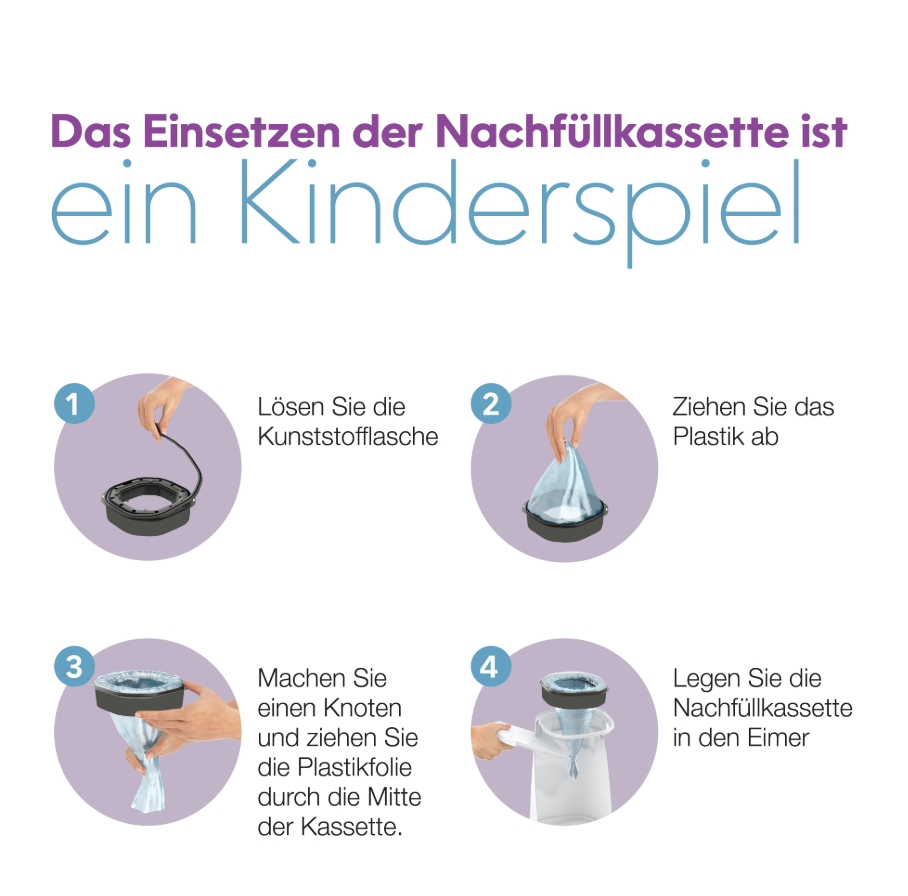 Das Einsetzen der Nachfüllkassette ist ein Kinderspiel

1

Lösen Sie die Kunststofflasche

2

Ziehen Sie das Plastik ab

3

Machen Sie einen Knoten und ziehen Sie die Plastikfolie durch die Mitte der Kassette.

4

Legen Sie die Nachfüllkassette in den Eimer